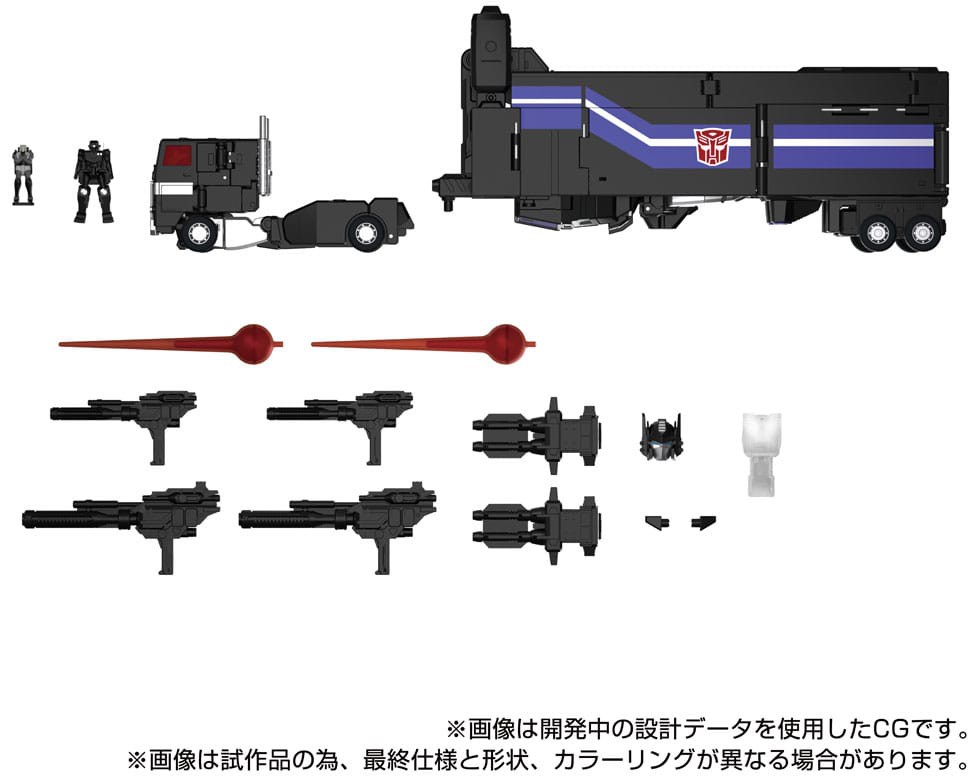 ※画像は開発中の設計データを使用したCGです。
※画像は試作品の為、最終仕様と形状、カラーリングが異なる場合があります。